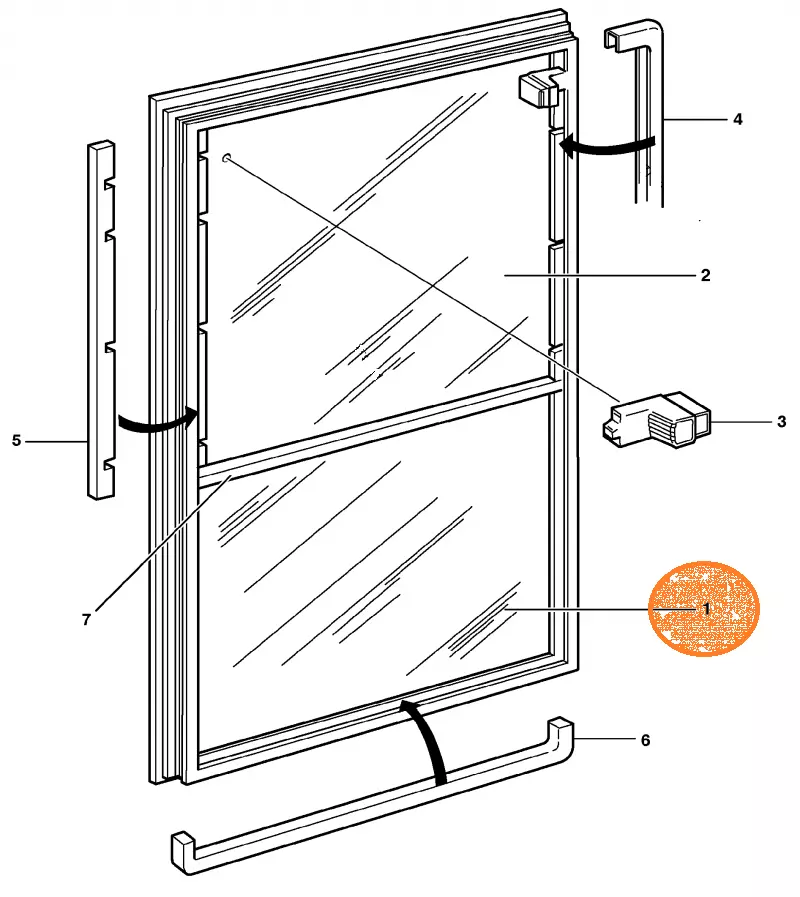 4
2
3
5
7
1
6