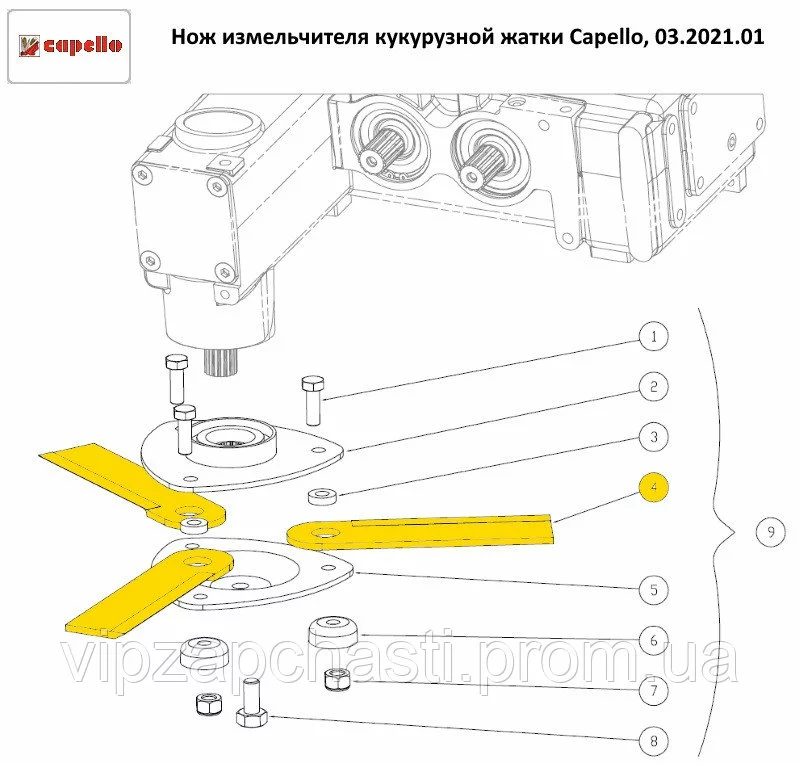 capello

Нож измельчителя кукурузной жатки Capello, 03.2021.01

1
2
3
4
5
6
7
8
9

vipzapchasti.prom.ua