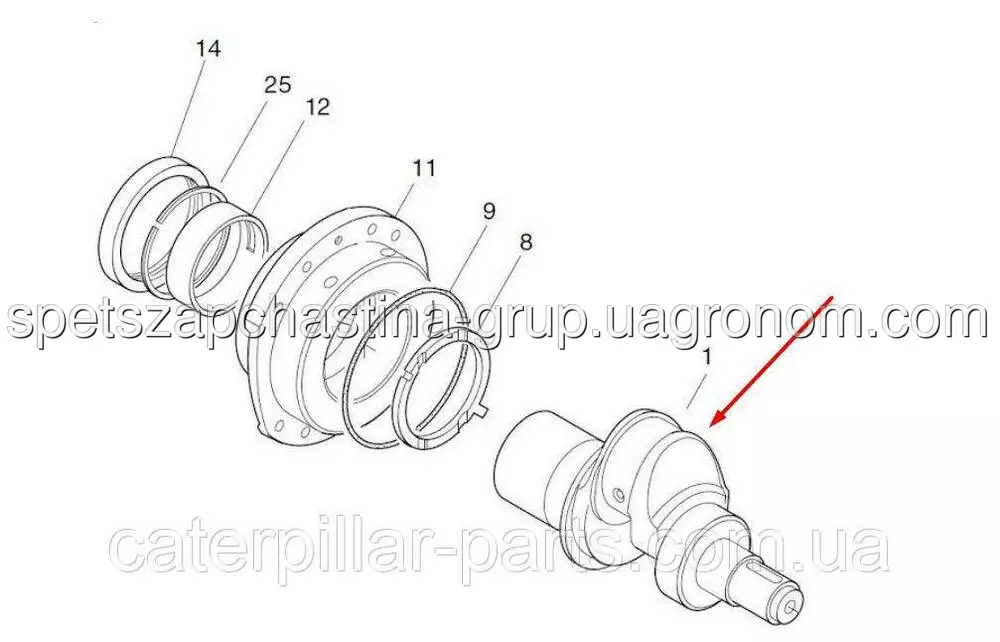 14
25
12
11
9
8
spetszapchastina-grup.uagronom.com
1
caterpillar-parts.com.ua