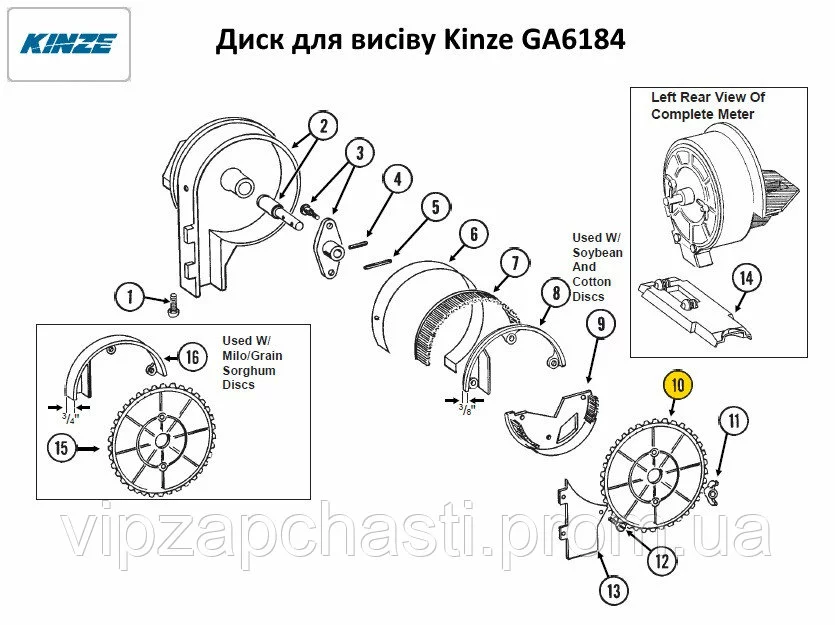 KINZE

Диск для висіву Kinze GA6184

Left Rear View Of Complete Meter

2

3

4

5

6

7

8

Used W/ Soybean And Cotton Discs

9

14

1

Used W/ Milo/Grain Sorghum Discs

16

$\frac{3}{4}$"

15

$\frac{3}{8}$"

10

11

12

13

vipzapchasti.prom.ua