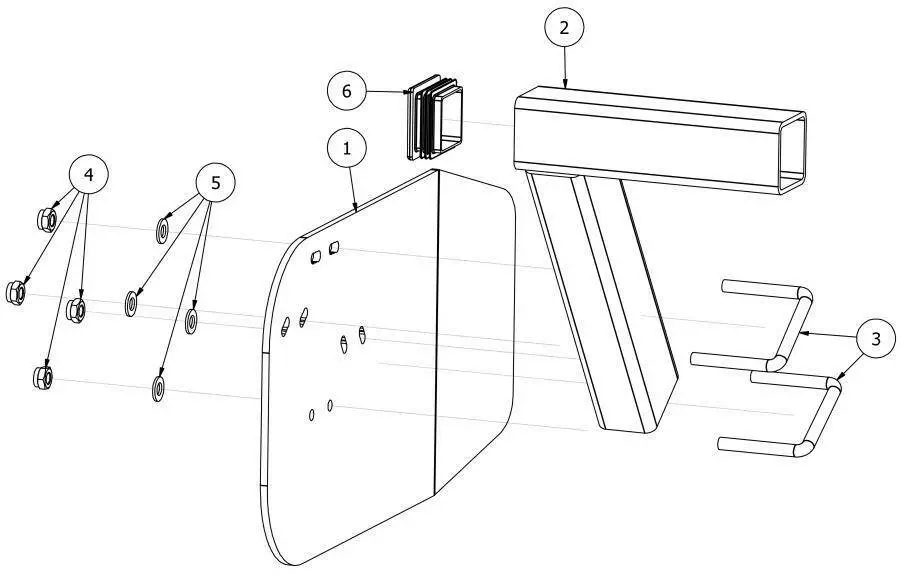 2
6
1
4
5
3