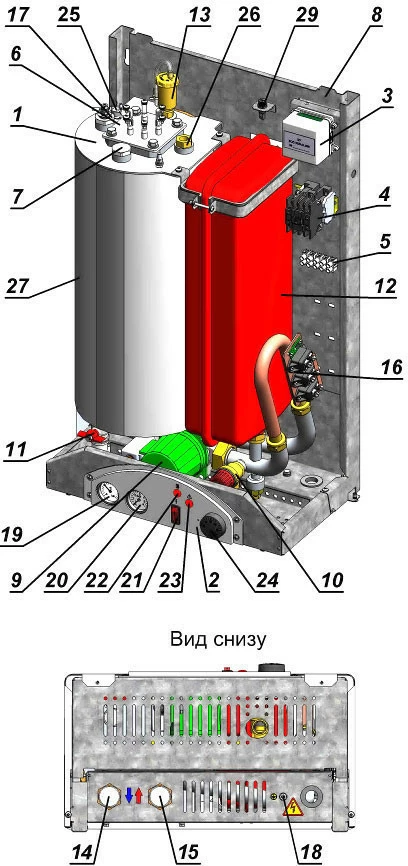 17 25 13 26 29 8
6
3
1
7
4
5
27
12
16
11
19
9 20 22 21 23 2 24 10

Вид снизу

14 15 18