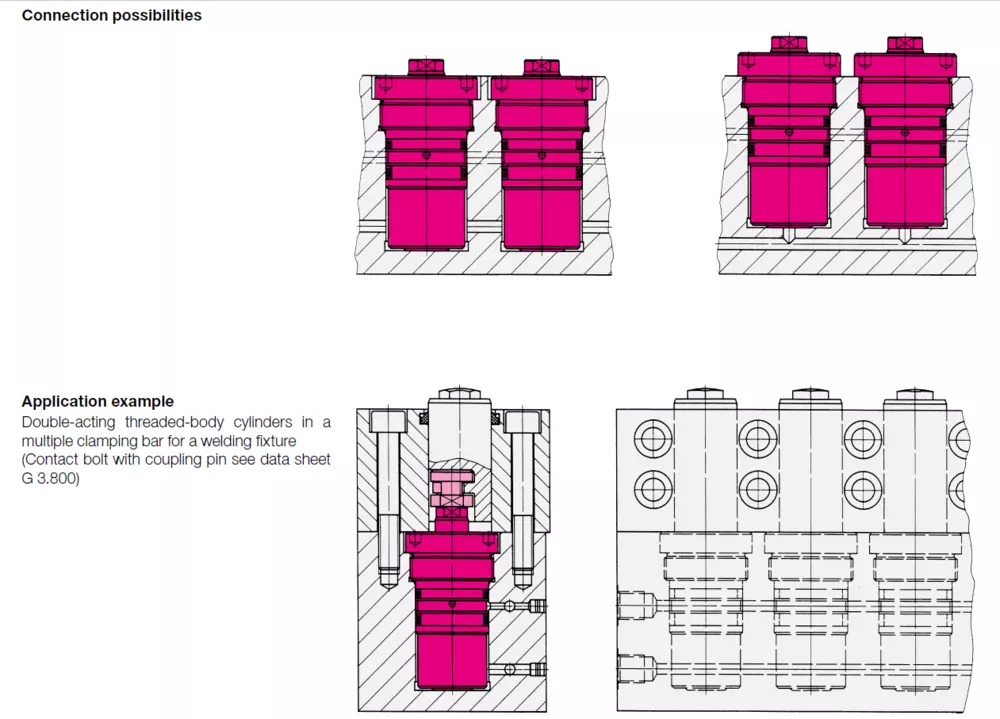 Connection possibilities

Application example

Double-acting threaded-body cylinders in a multiple clamping bar for a welding fixture (Contact bolt with coupling pin see data sheet G 3.800)