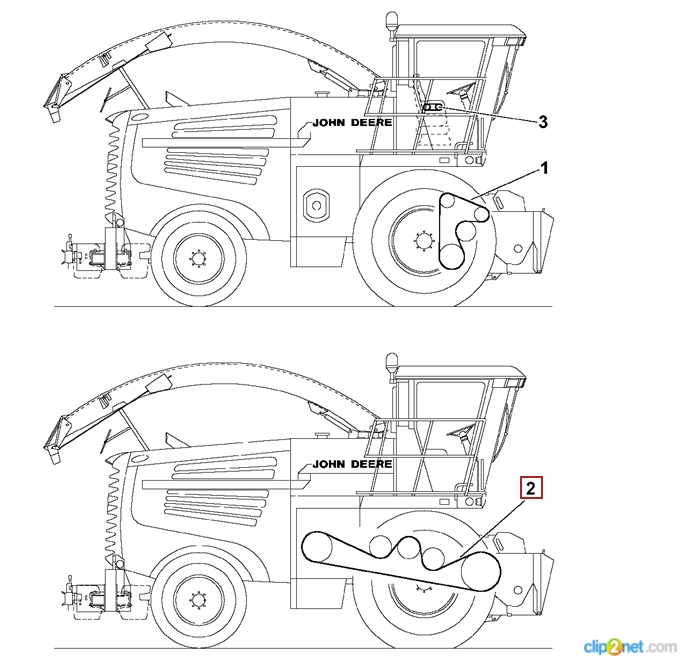 JOHN DEERE
3
1

JOHN DEERE
2

clip2net.com