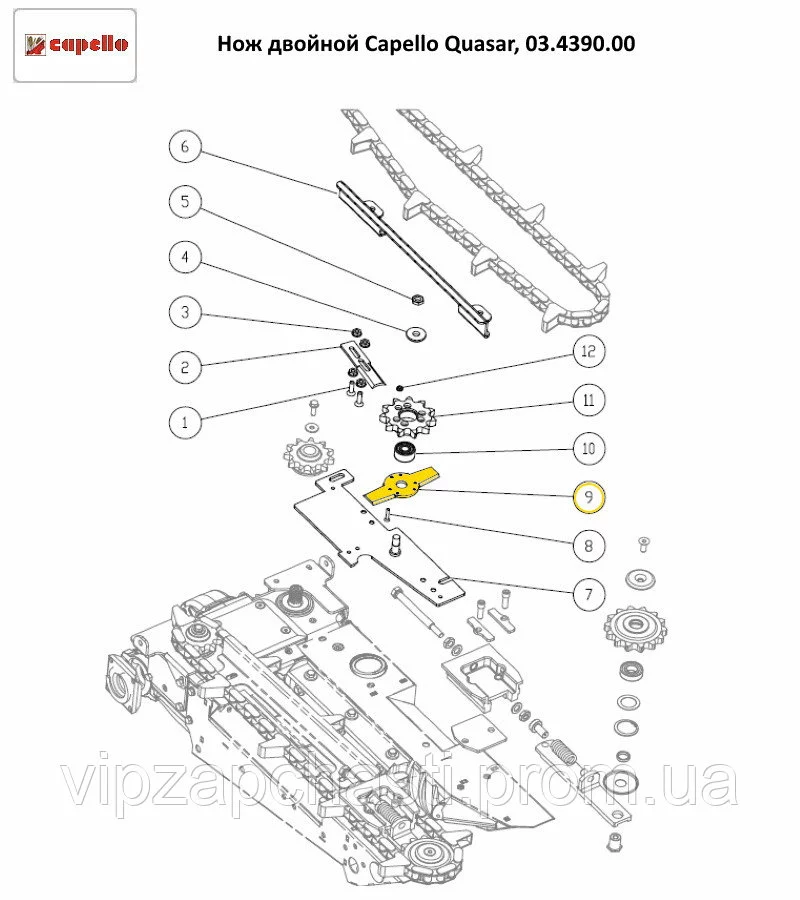 capello

Нож двойной Capello Quasar, 03.4390.00

6
5
4
3
2
1
12
11
10
9
8
7

vipzapchasti.prom.ua