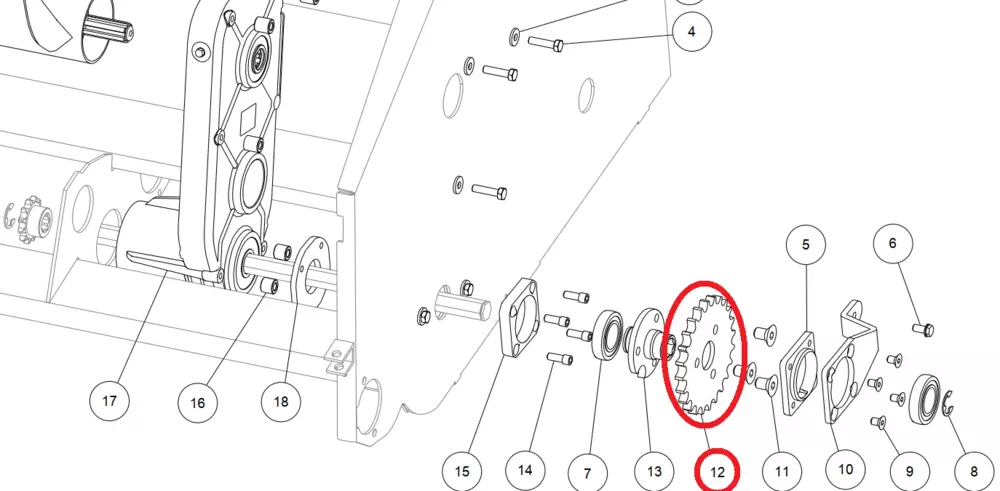 4
5
6
17
16
18
15
14
7
13
12
11
10
9
8