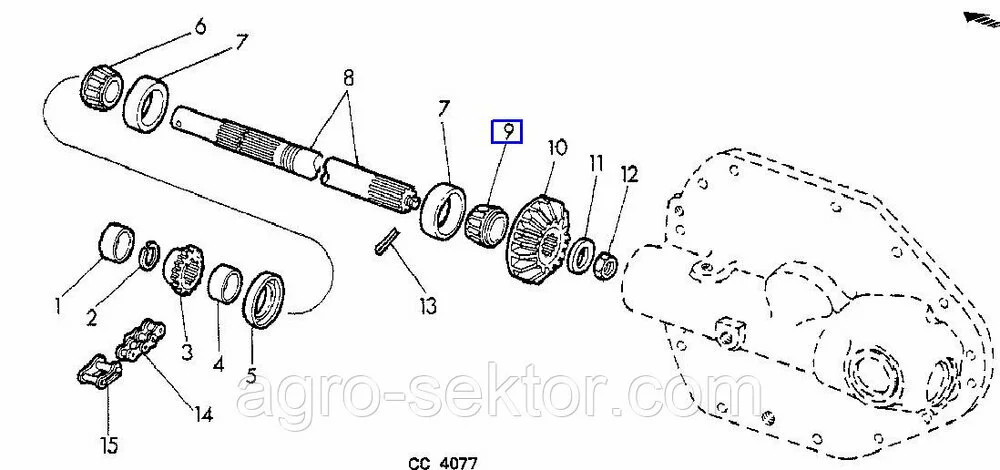 6
7
8
7
9
10
11
12
1
2
3
4
5
13
14
15
agro-sektor.com
CC 4077