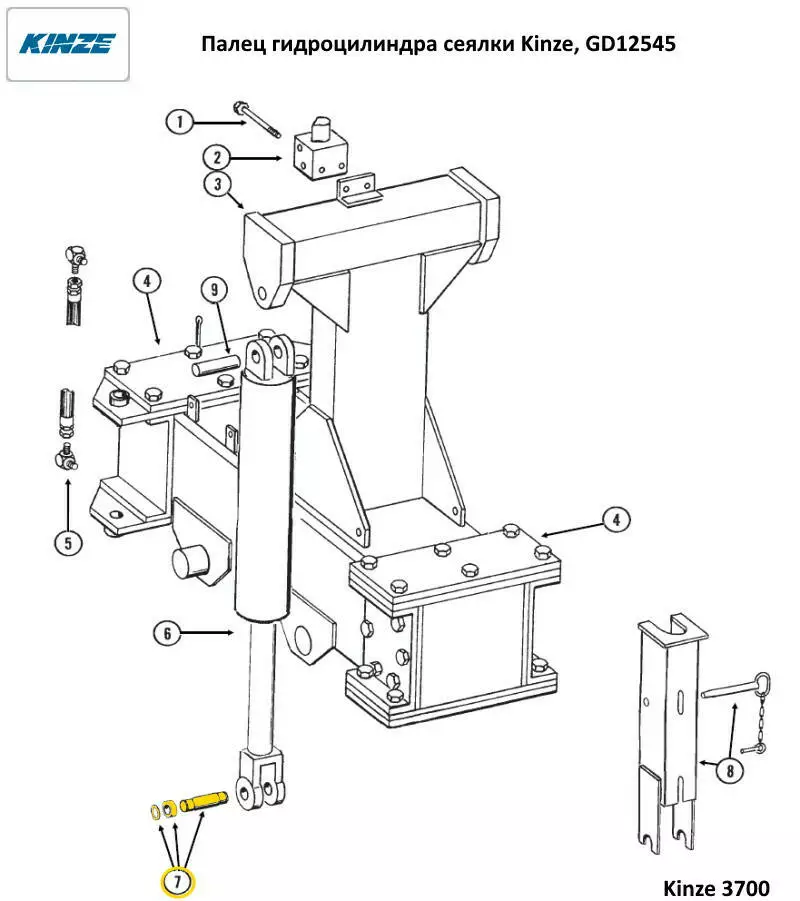 KINZE

Палец гидроцилиндра сеялки Kinze, GD12545

1
2
3
4
9
5
4
6
8
7

Kinze 3700