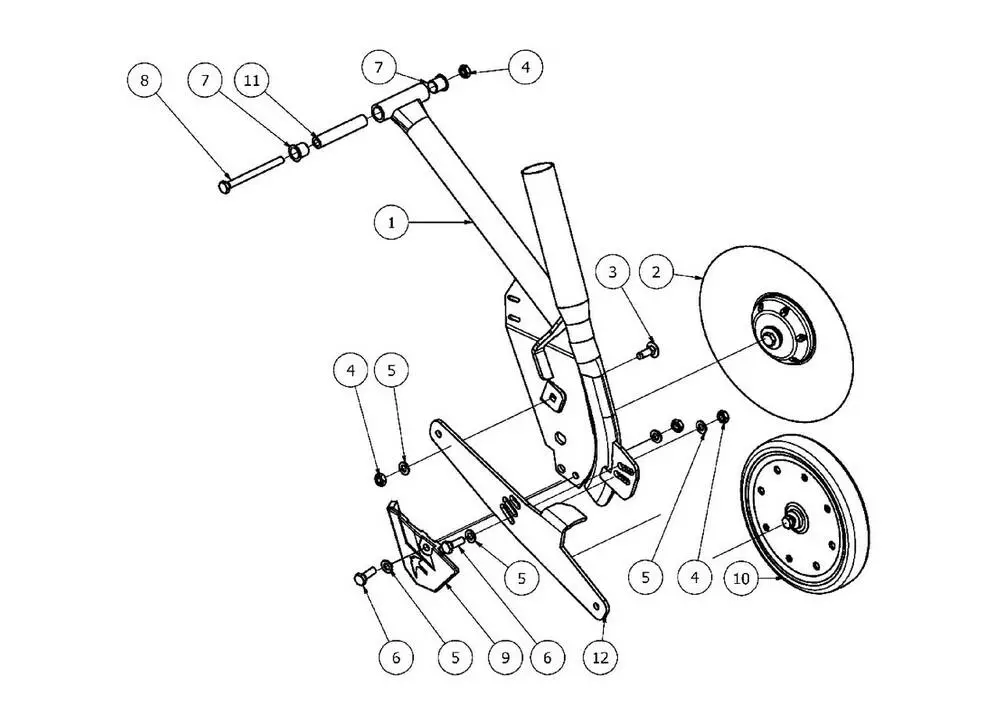 8
7
11
7
4
1
3
2
4
5
5
5
4
10
6
5
9
6
12