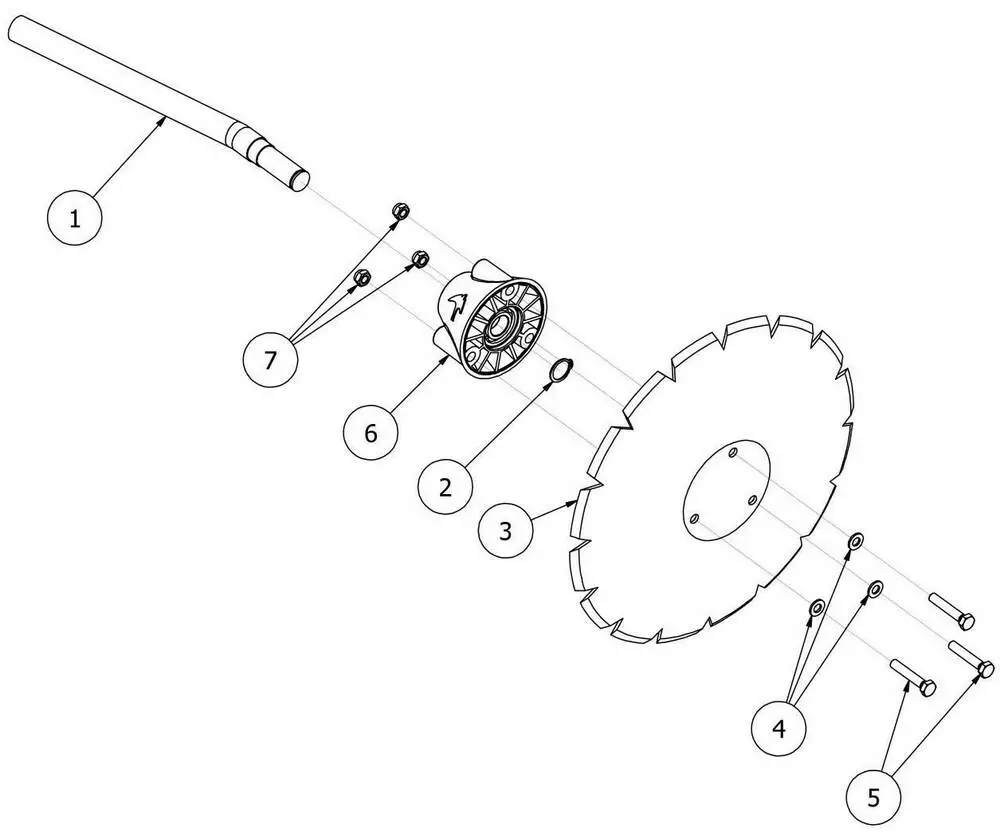 1
7
6
2
3
4
5