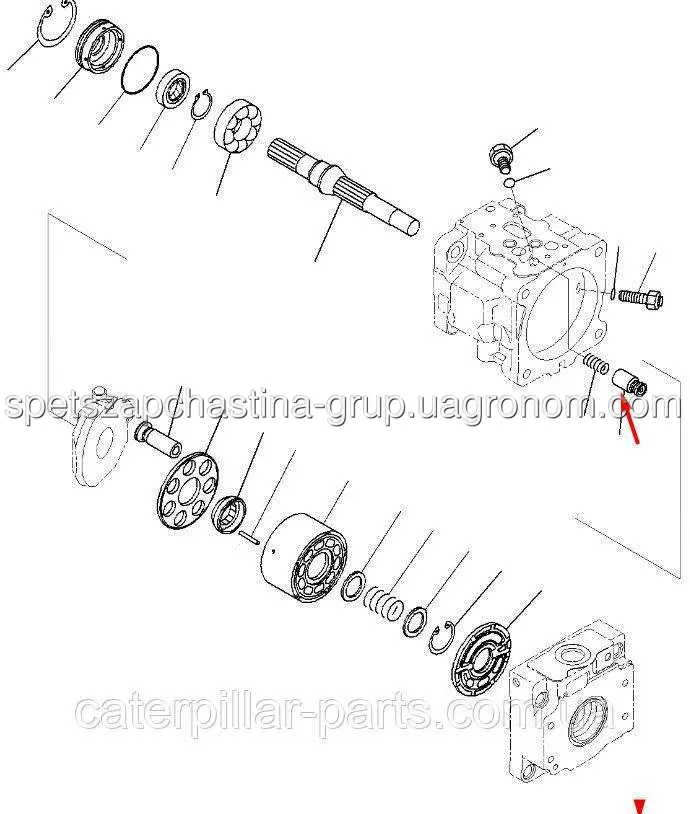 spetszapchastina-grup.uagronom.com

caterpillar-parts.com.ua