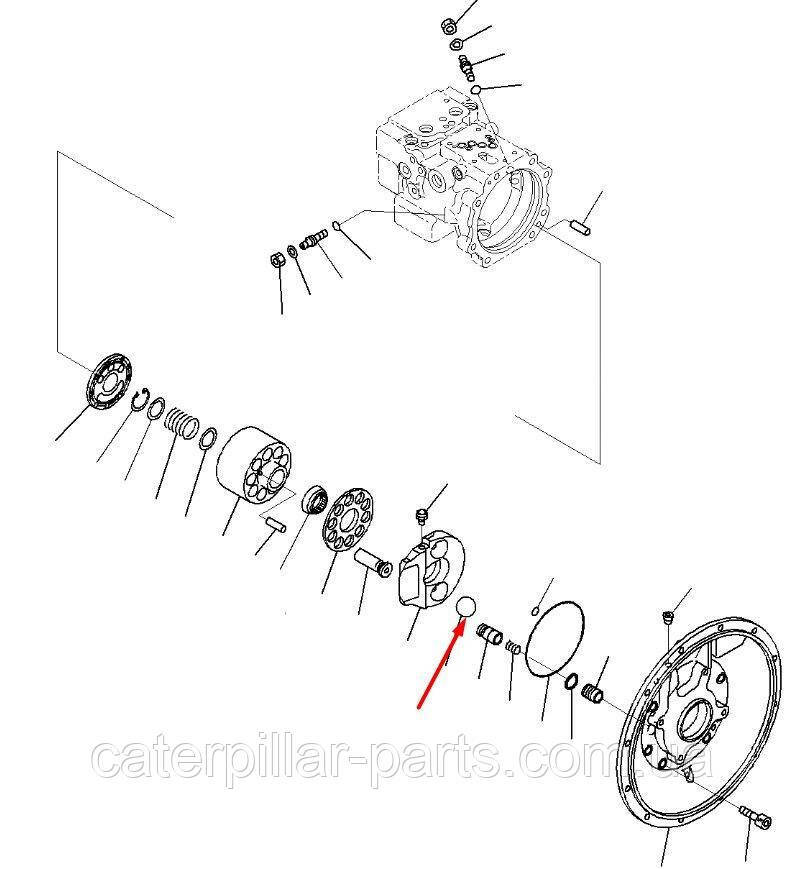 caterpillar-parts.com.ua