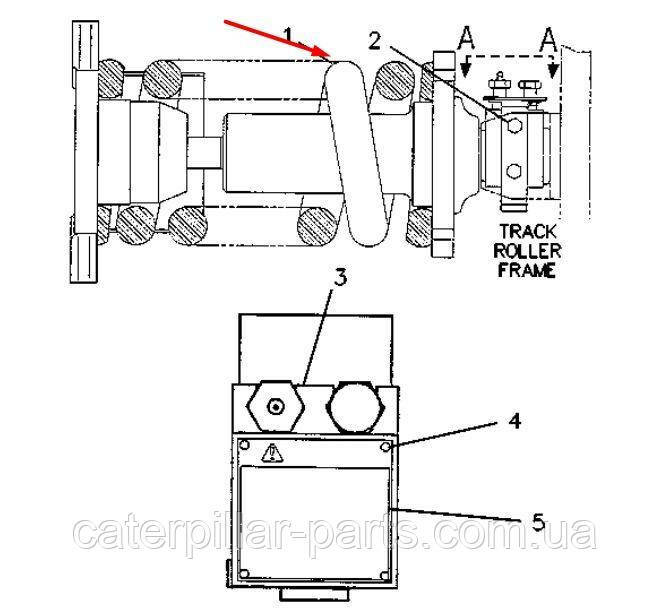 1
2
A
A
TRACK ROLLER FRAME
3
4
5
caterpillar-parts.com.ua