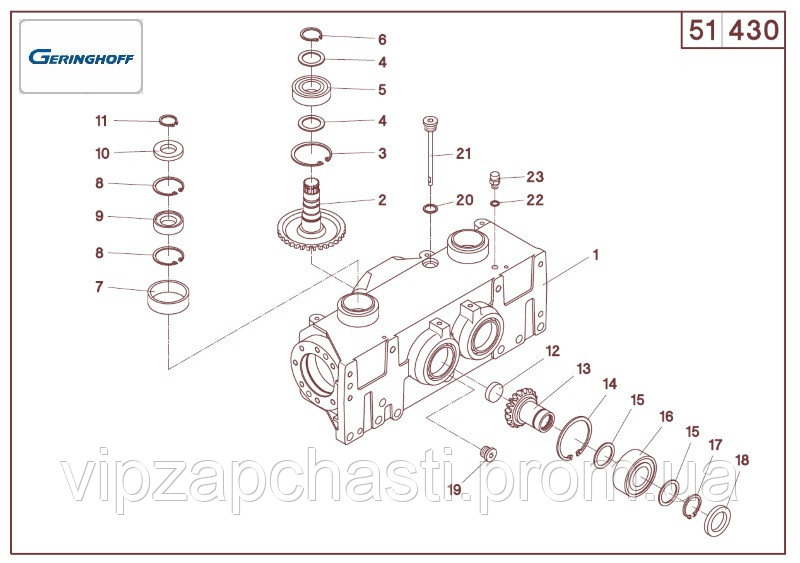 GERINGHOFF

51 430

6
4
5
4
3
2
11
10
8
9
8
7
21
20
23
22
1
12
13
14
15
16
15
17
18
19

vipzapchasti.prom.ua