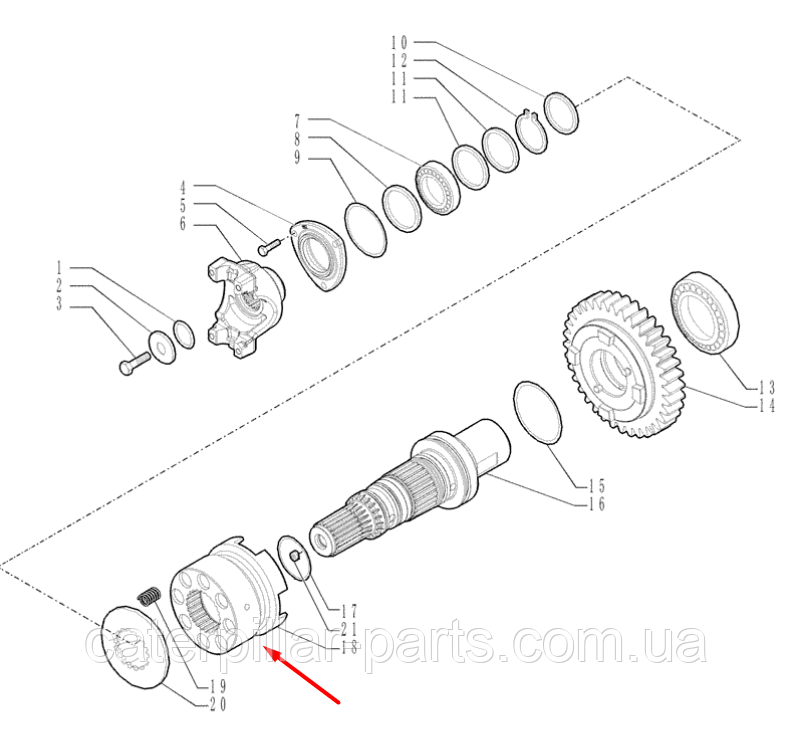 10
12
11
11
7
8
9
4
5
6
1
2
3
13
14
15
16
17
21
18
19
20
caterpillar-parts.com.ua