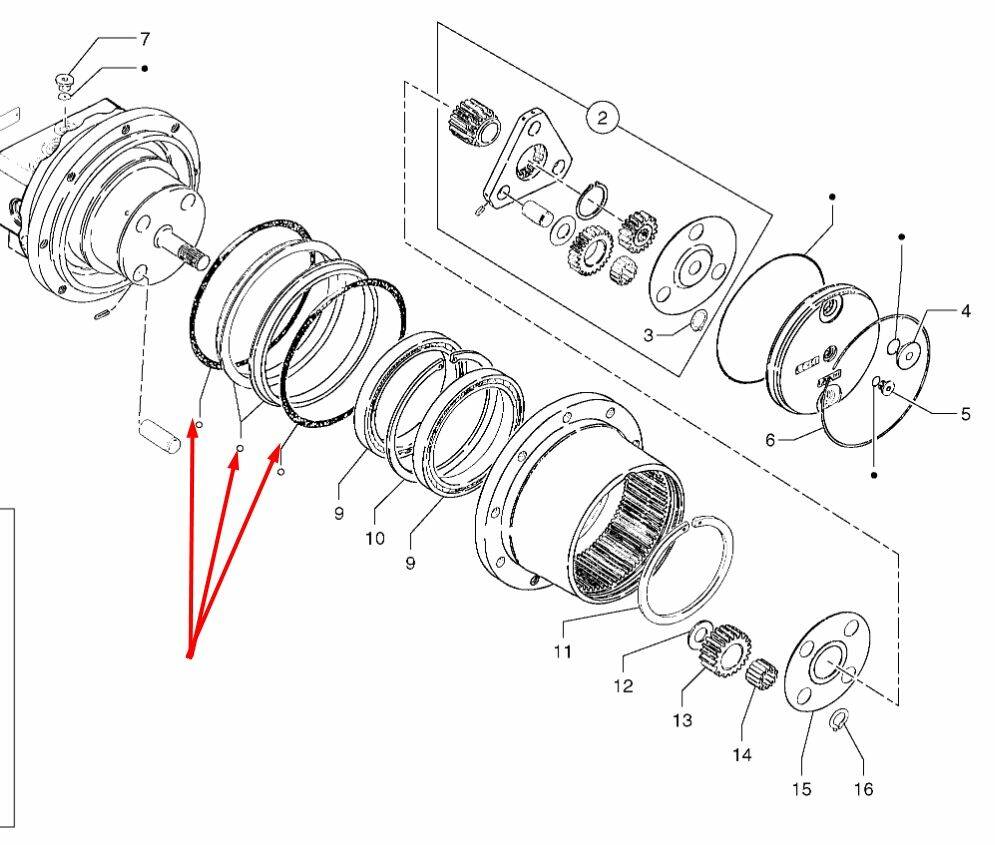 7
2
3
4
5
6
9
10
9
11
12
13
14
15
16