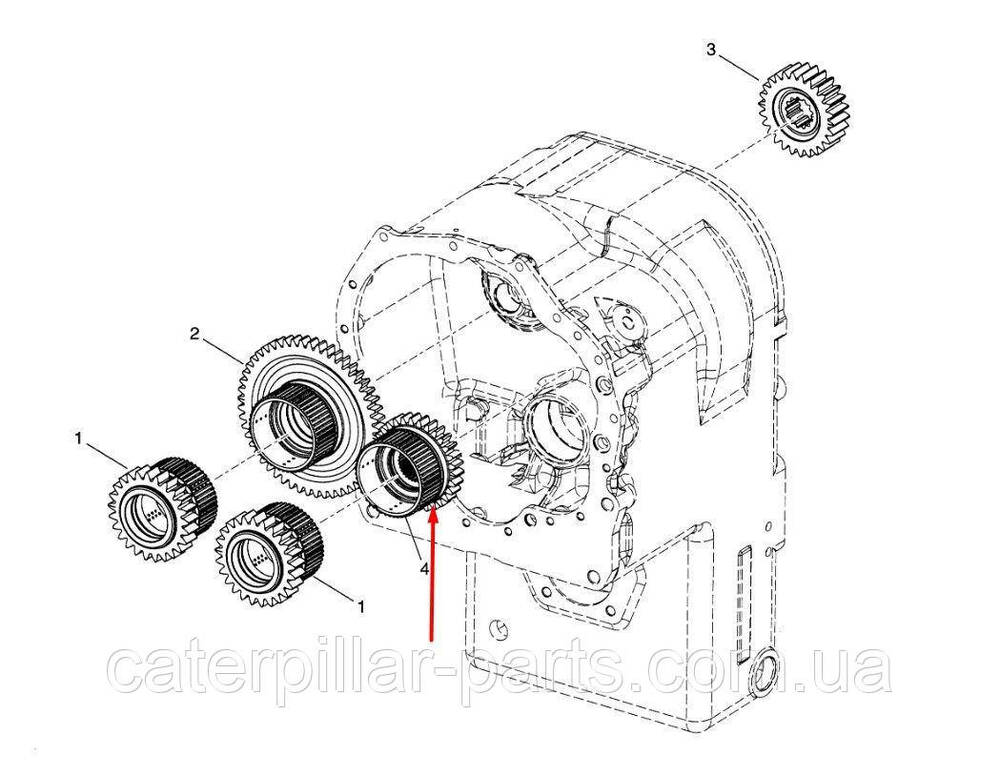 3
2
1
4
1
caterpillar-parts.com.ua