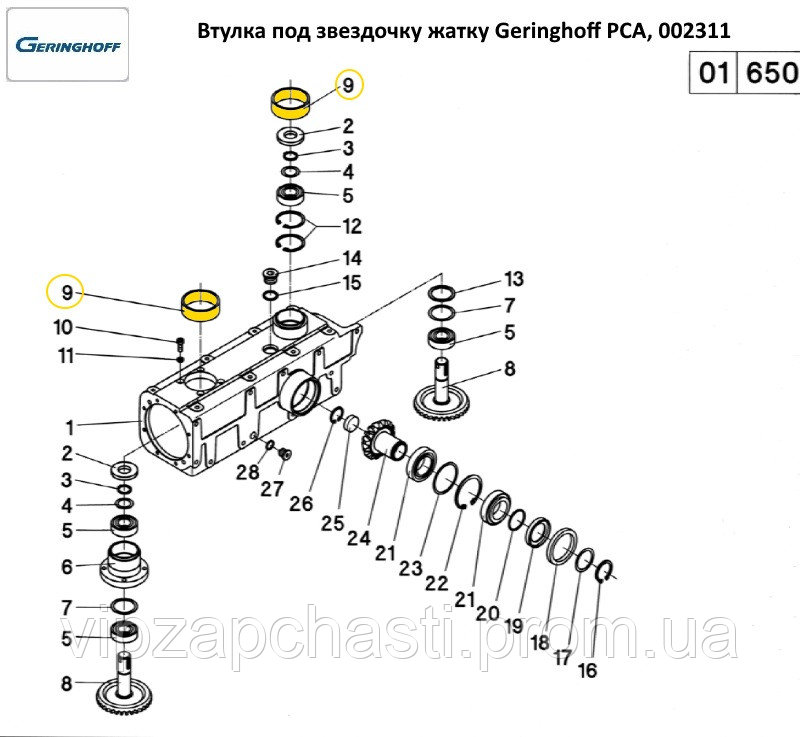 GERINGHOFF

Втулка под звездочку жатку Geringhoff PCA, 002311

01 650

9
2
3
4
5
12
14
15
13
7
5
8
9
10
11
1
2
3
4
5
6
7
5
8
28
27
26
25
24
21
23
22
21
20
19
18
17
16

vipzapchasti.prom.ua