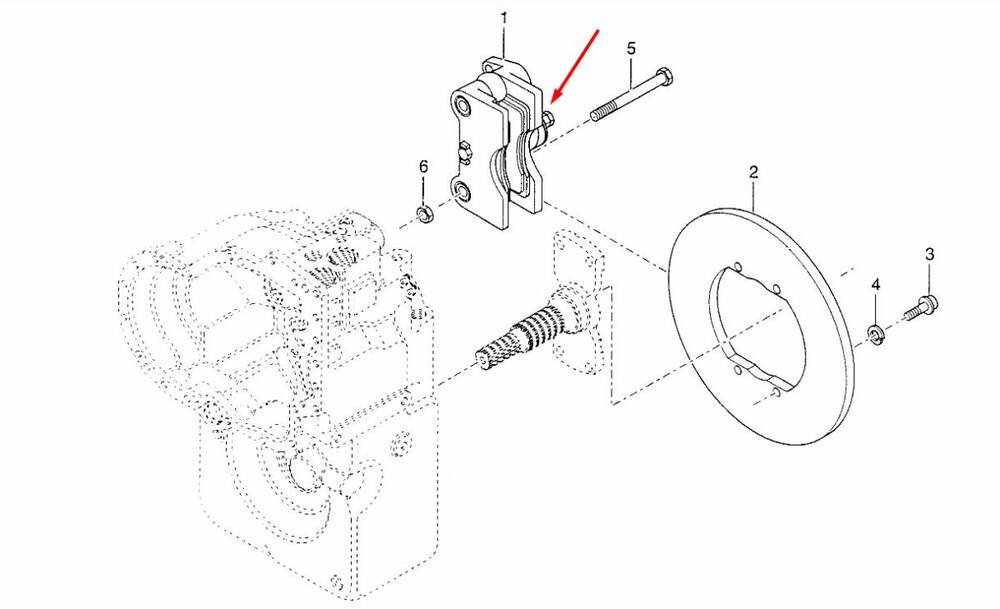 1
5
6
2
3
4