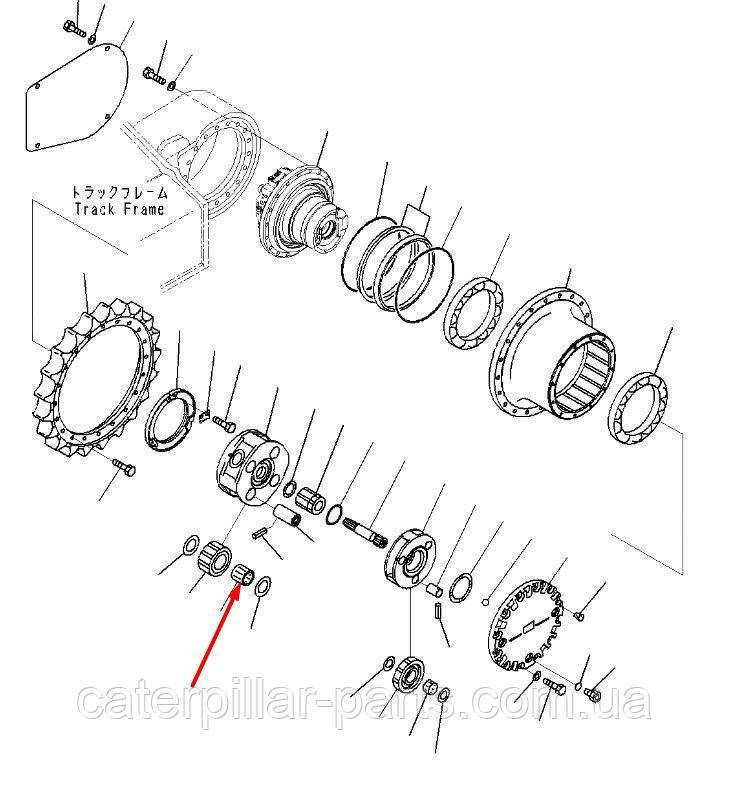 トラックフレーム
Track Frame

caterpillar-parts.com.ua