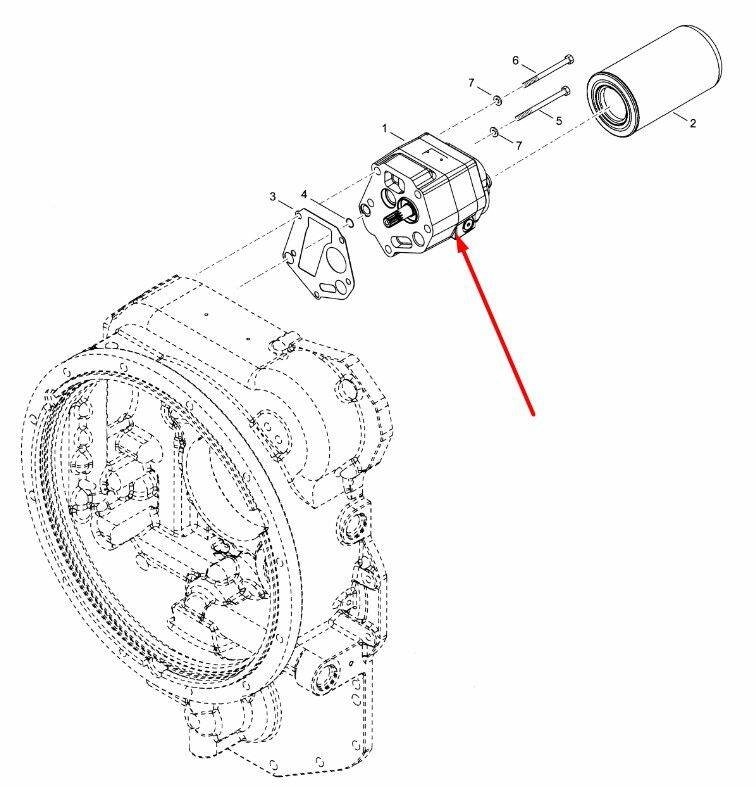 6
7
5
2
1
7
3
4