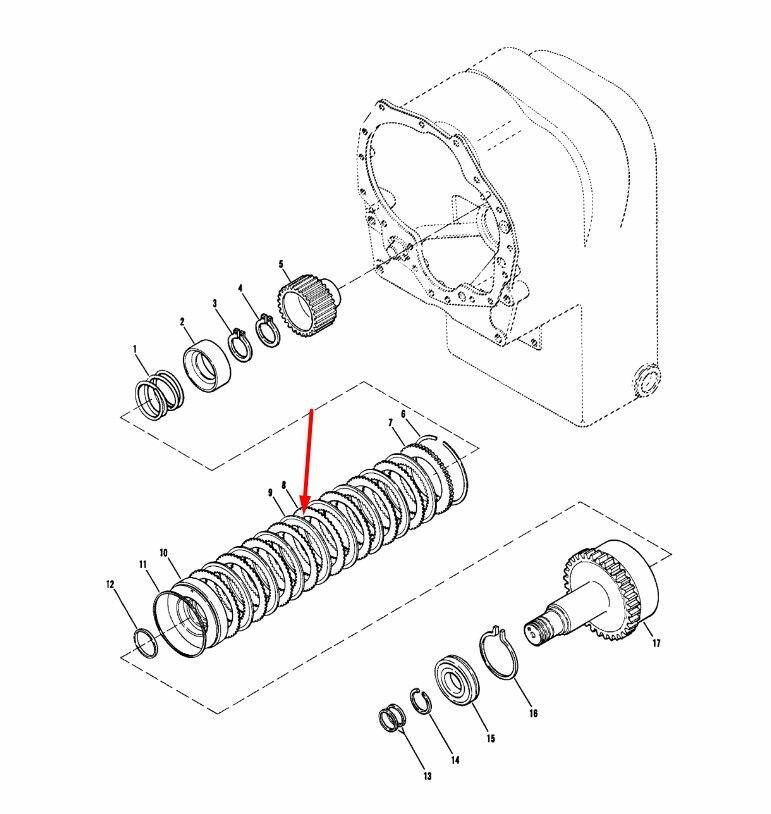 5
4
3
2
1
7
6
9
8
10
11
12
17
16
15
14
13