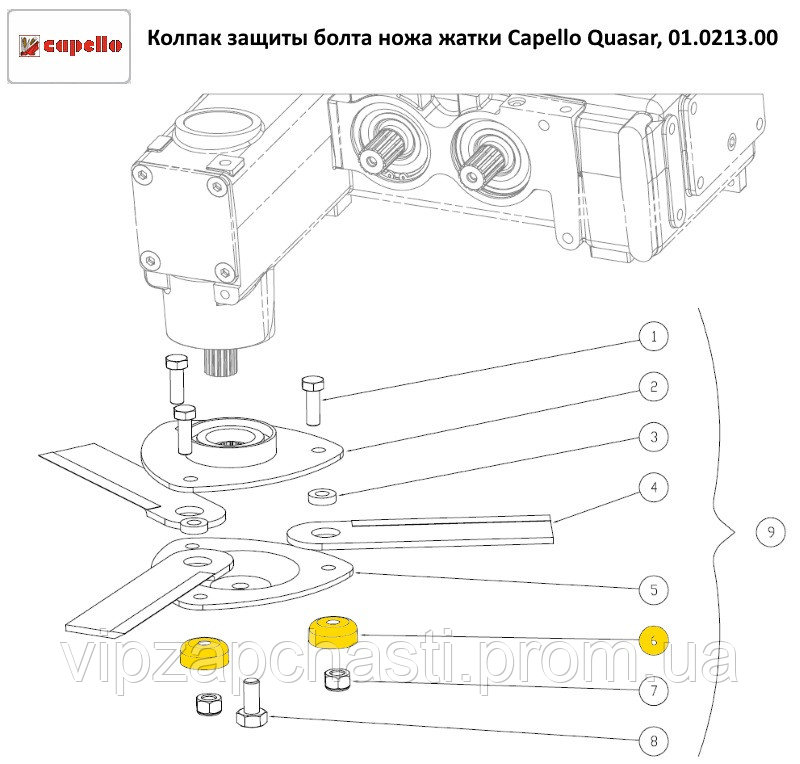 capello

Колпак защиты болта ножа жатки Capello Quasar, 01.0213.00

1
2
3
4
5
6
7
8
9

vipzapchasti.prom.ua