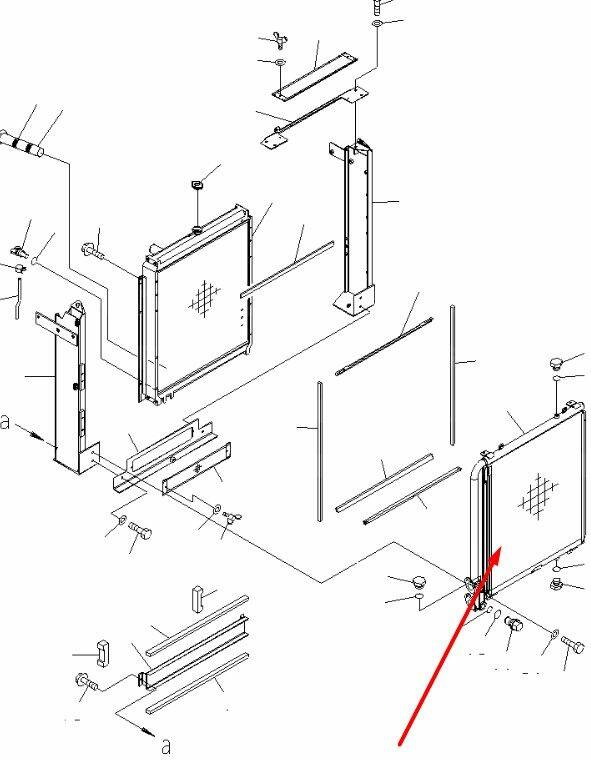 a

a