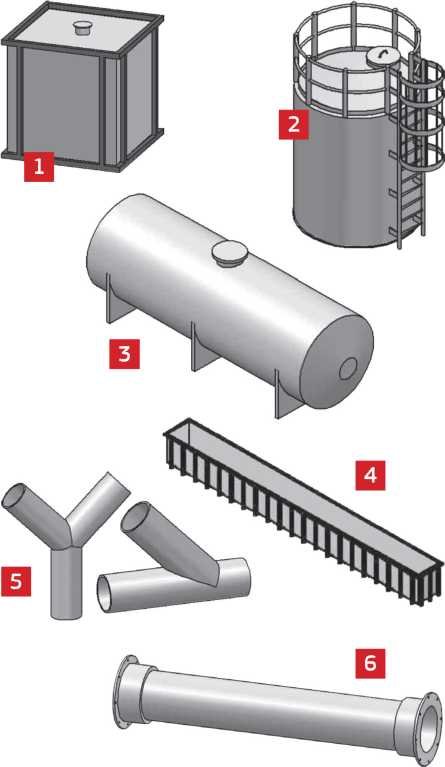 1

2

3

4

5

6