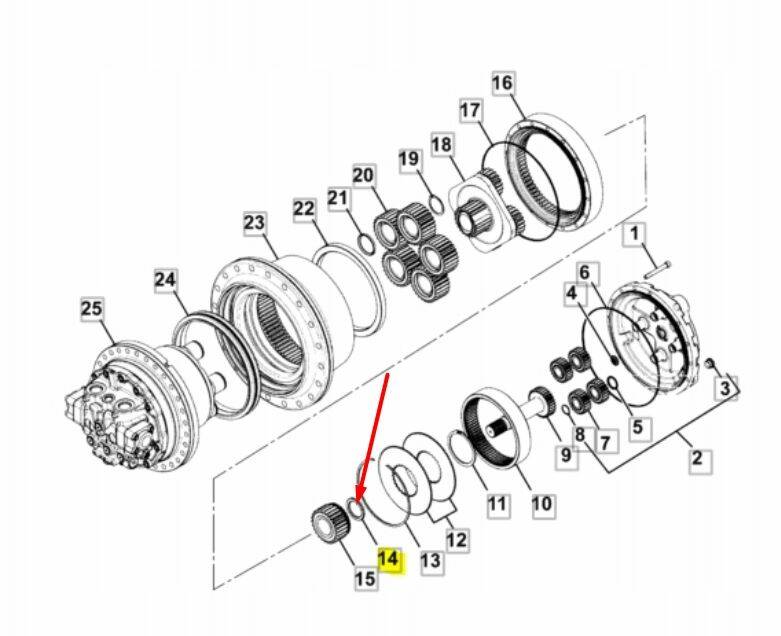 16
17
18
19
20
21
22
23
24
25
1
6
4
3
5
7
8
9
2
10
11
12
13
14
15