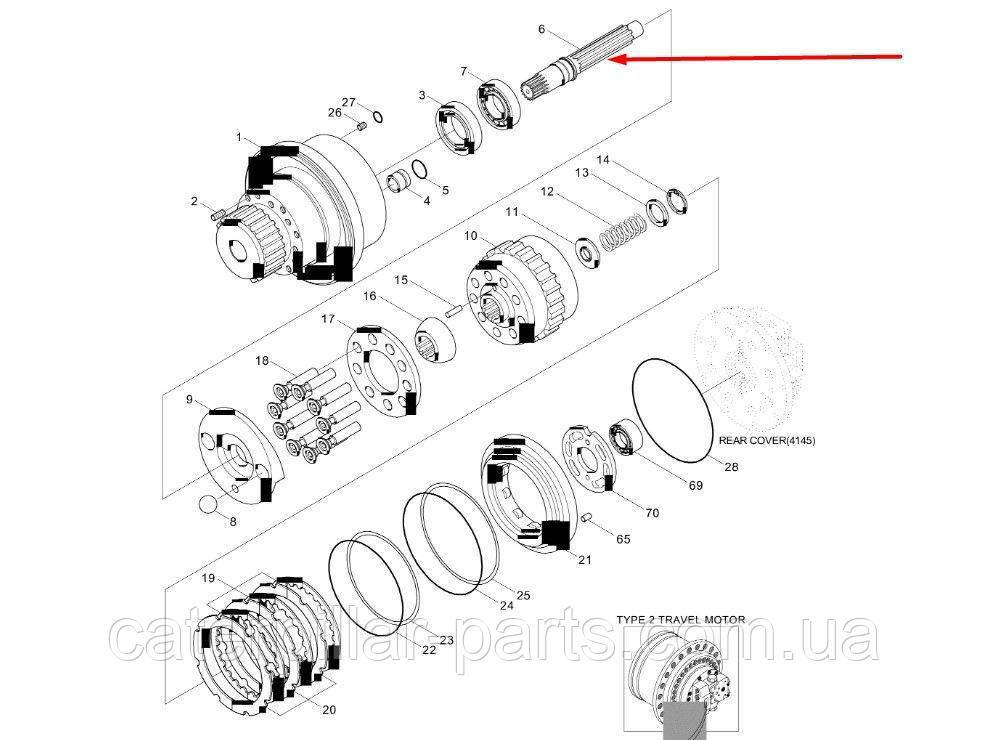 6
7
27
26
3
1
4
5
2
14
13
12
11
10
15
16
17
18
9
8
REAR COVER(4145)
28
69
70
65
21
25
24
23
22
19
20
TYPE 2 TRAVEL MOTOR
caterpillar-parts.com.ua