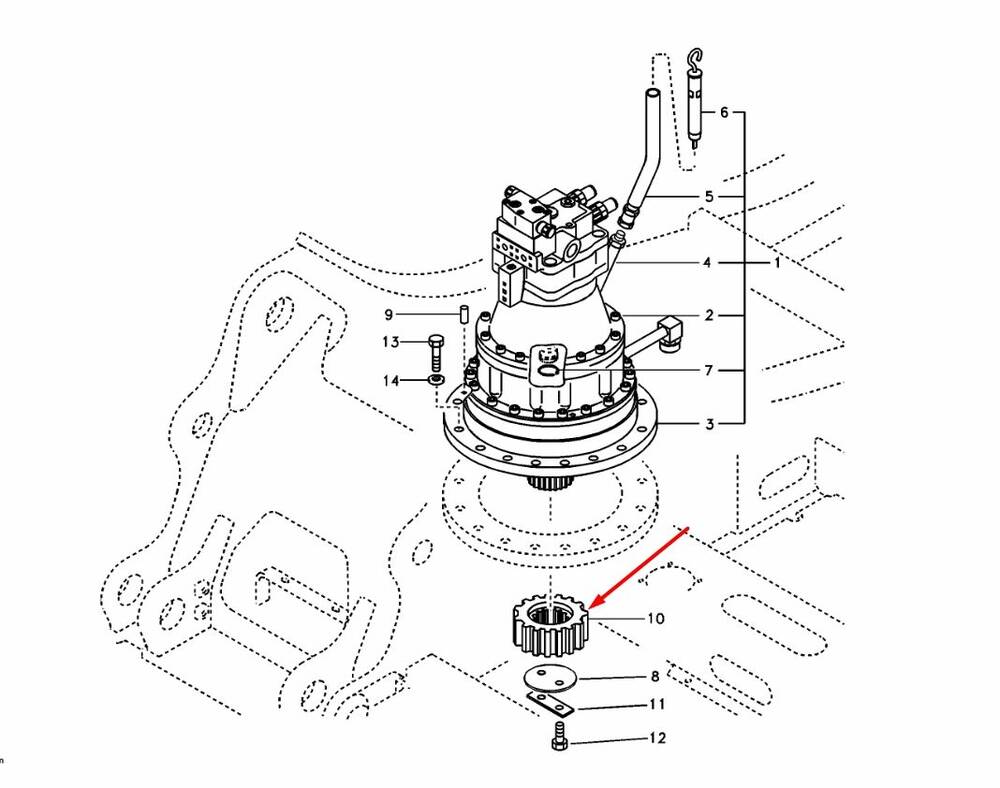 6
5
4
1
2
7
3
9
13
14
10
8
11
12