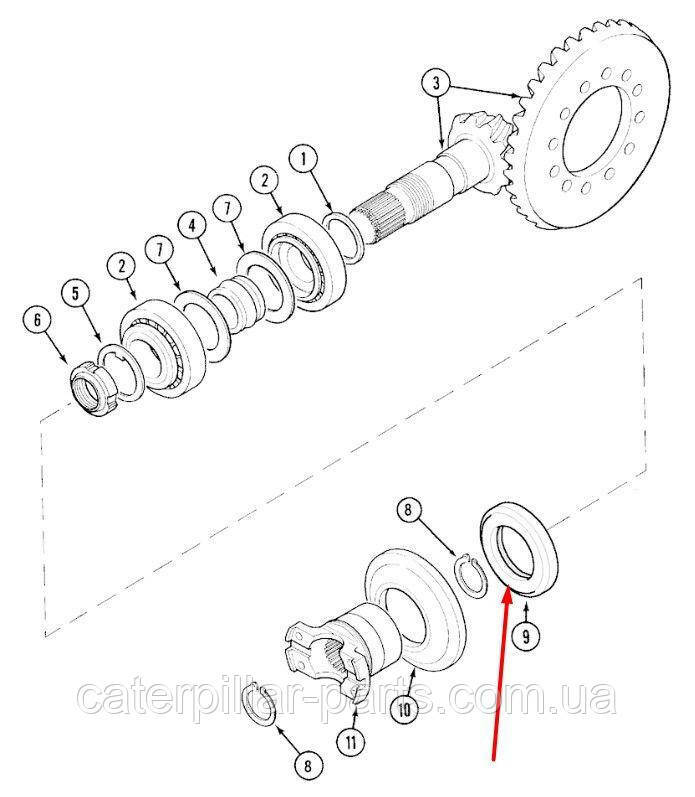 3
1
2
7
4
7
2
5
6
8
9
10
11
8
caterpillar-parts.com.ua