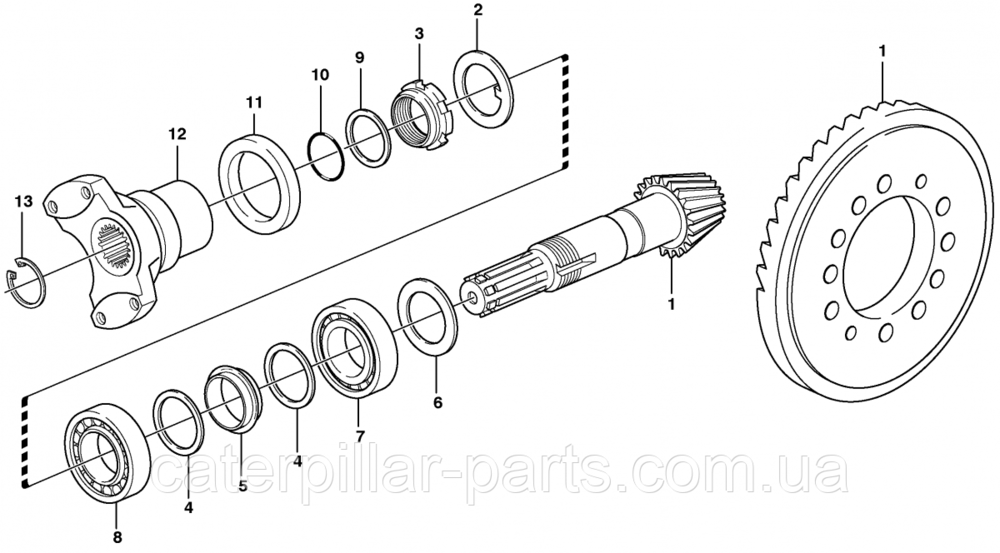 2
3
9
10
11
12
13
1
1
6
7
4
5
4
8
caterpillar-parts.com.ua