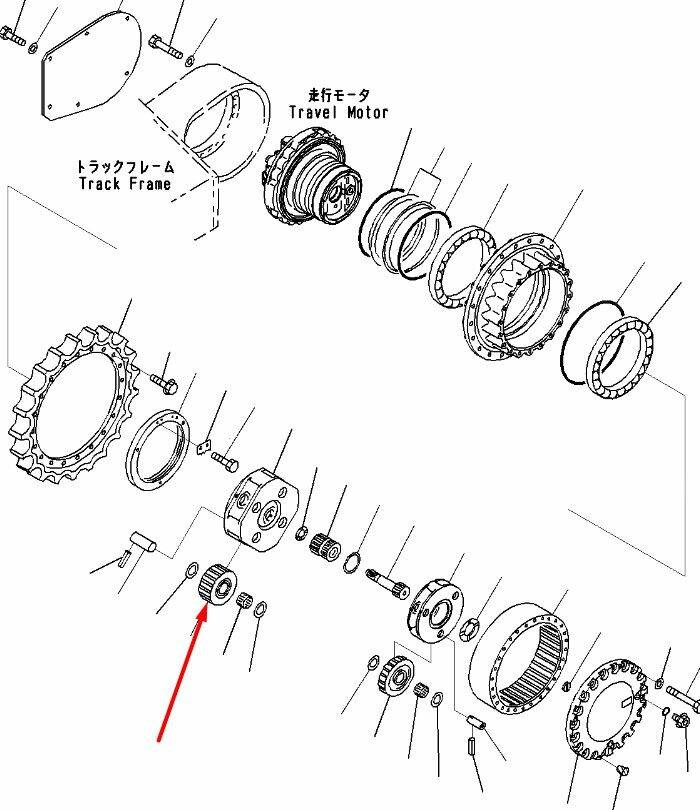 走行モータ
Travel Motor

トラックフレーム
Track Frame