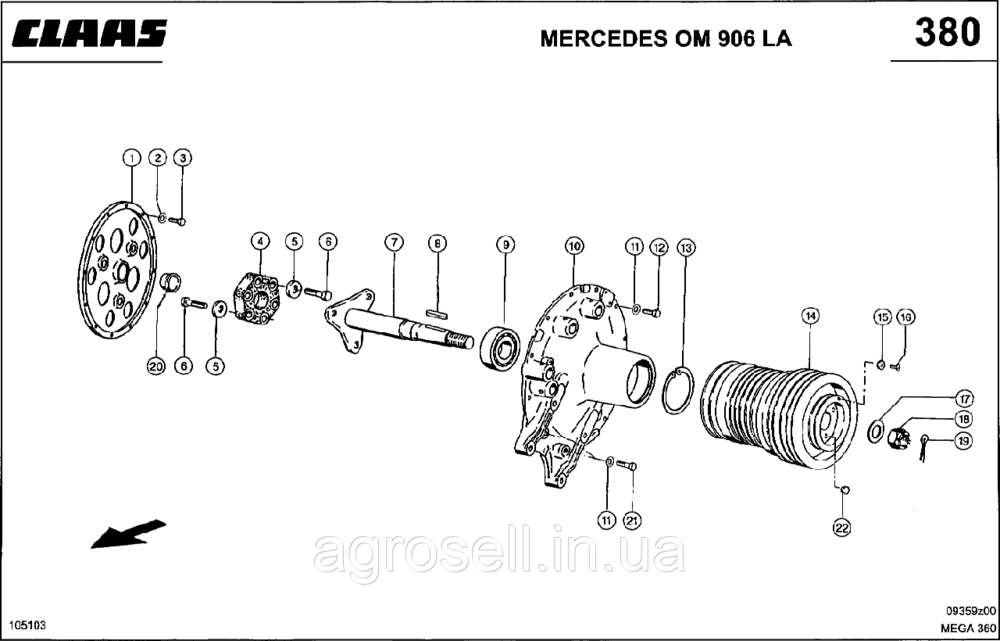 CLAAS

MERCEDES OM 906 LA

380

1
2
3
4
5
6
7
8
9
10
11
12
13
14
15
16
17
18
19
20
6
5
11
21
22

agrosell.in.ua

105103

09359z00
MEGA 360