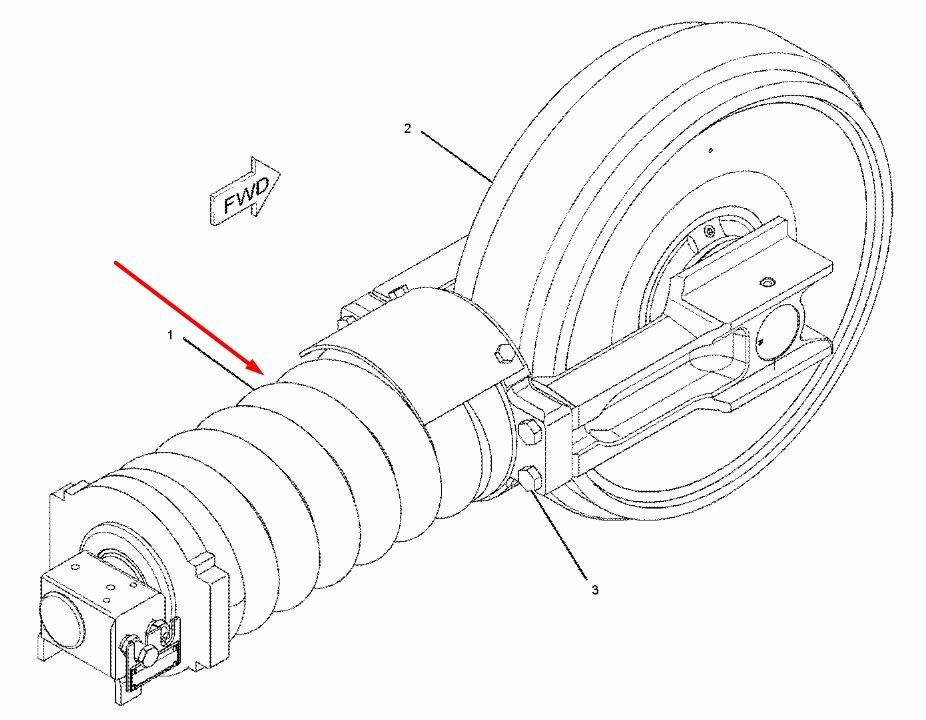 2

FWD

1

3