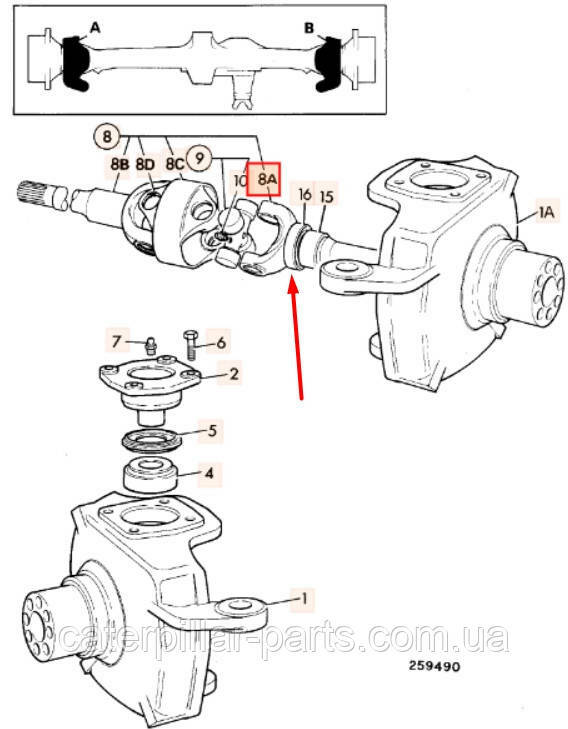 A
B
8
8B
8D
8C
9
10
8A
16
15
1A
7
6
2
5
4
1
caterpillar-parts.com.ua
259490