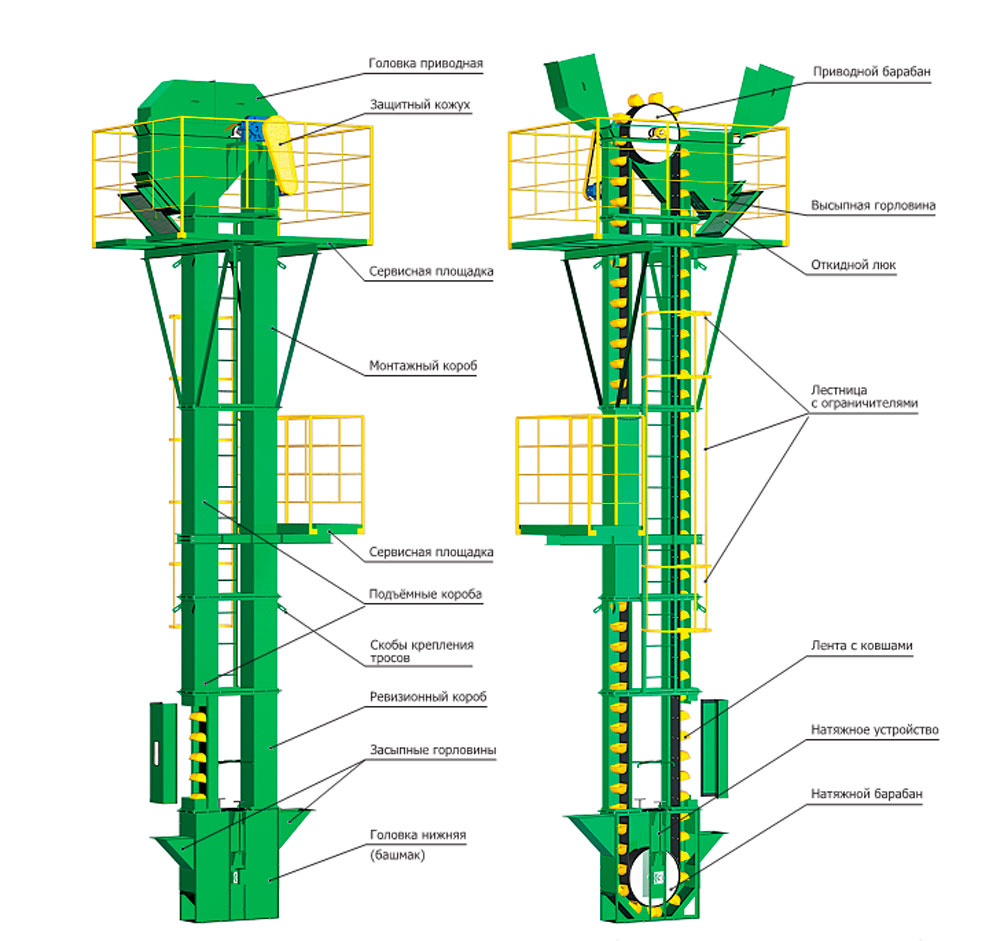 Головка приводная

Защитный кожух

Сервисная площадка

Монтажный короб

Сервисная площадка

Подъёмные короба

Скобы крепления тросов

Ревизионный короб

Засыпные горловины

Головка нижняя (башмак)

Приводной барабан

Высыпная горловина

Откидной люк

Лестница с ограничителями

Лента с ковшами

Натяжное устройство

Натяжной барабан