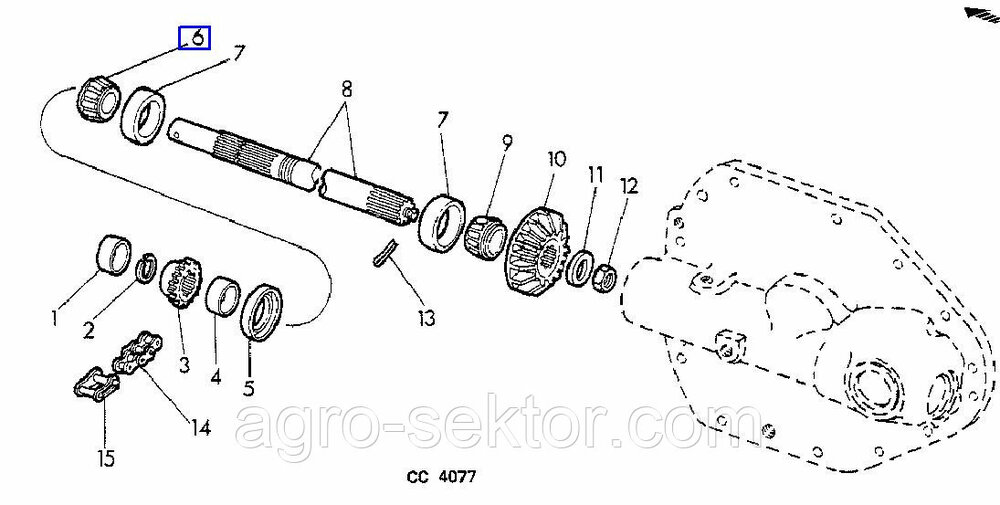 6
7
8
7
9
10
11
12
1
2
3
4
5
13
14
15
agro-sektor.com
CC 4077