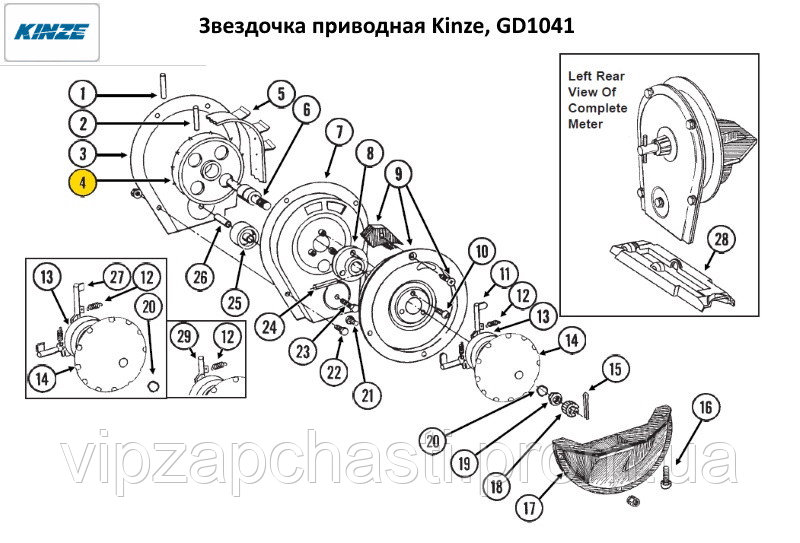 KINZE

Звездочка приводная Kinze, GD1041

Left Rear View Of Complete Meter

1
2
3
4
5
6
7
8
9
10
11
12
13
14
15
16
17
18
19
20
21
22
23
24
25
26
13
27
12
20
14
29
12
28

vipzapchasti.prom.ua