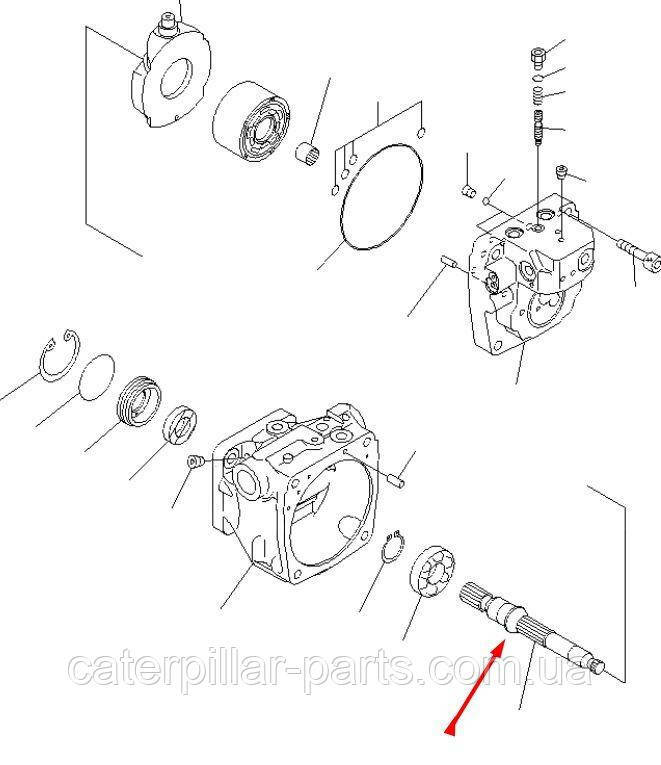 caterpillar-parts.com.ua