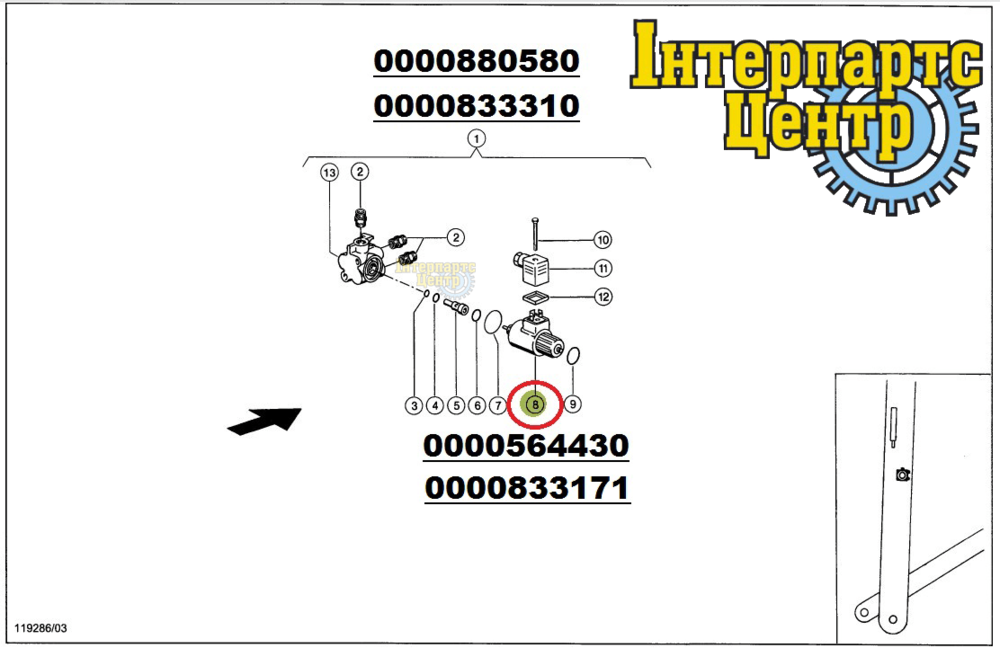 0000880580
0000833310

Інтерпартс Центр

1
13
2
2
10
11
12
Інтерпартс Центр
3
4
5
6
7
8
9

0000564430
0000833171

119286/03