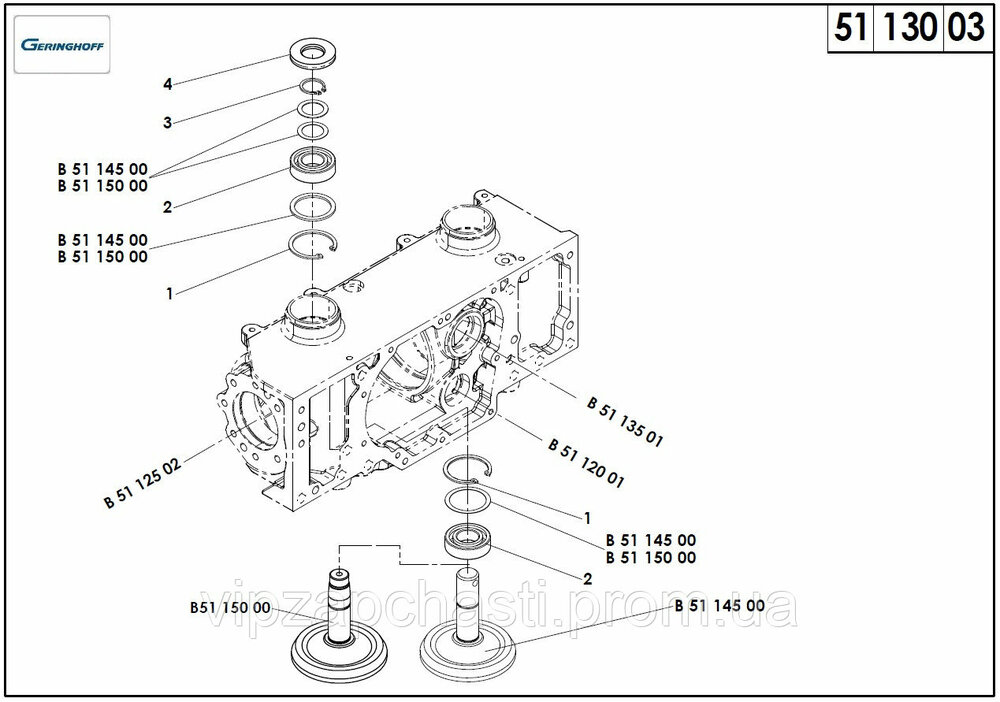 GERINGHOFF

51 130 03

4

3

B 51 145 00
B 51 150 00

2

B 51 145 00
B 51 150 00

1

B 51 135 01

B 51 120 01

B 51 125 02

1

B 51 145 00
B 51 150 00

2

B51 150 00

B 51 145 00

vipzapchasti.prom.ua