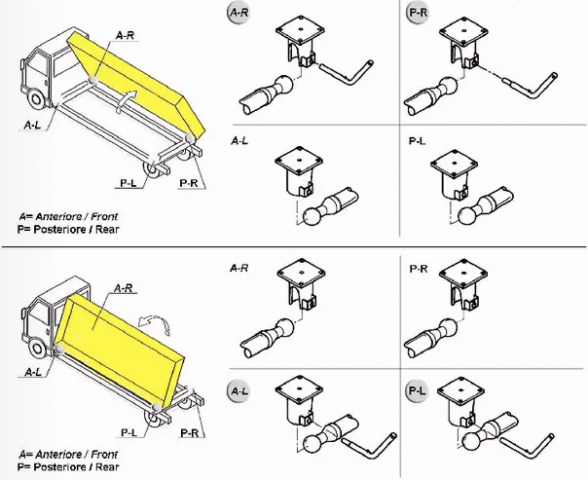 A-R
A-L
P-L
P-R
A= Anteriore / Front
P= Posteriore / Rear

A-R
P-R
A-L
P-L

A-R
A-L
P-L
P-R
A= Anteriore / Front
P= Posteriore / Rear

A-R
P-R
A-L
P-L