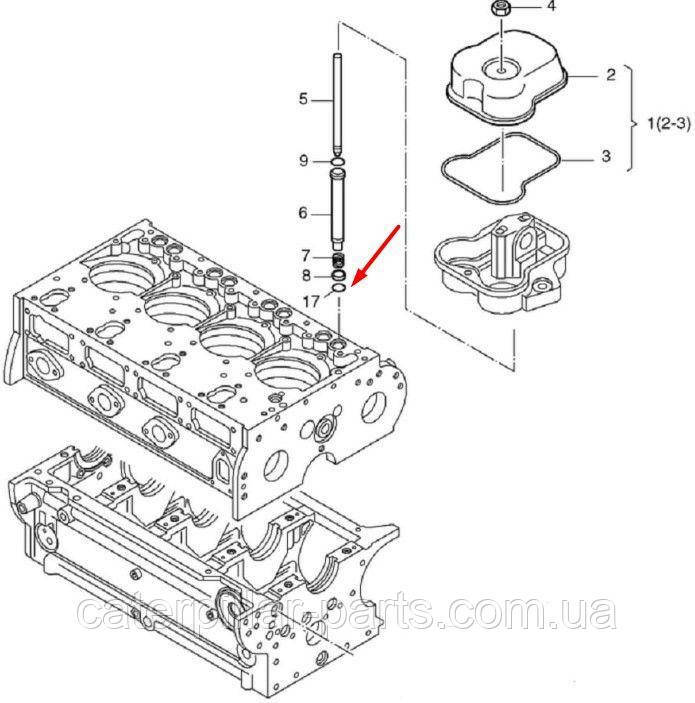 4
2
1(2-3)
3
5
9
6
7
8
17
caterpillar-parts.com.ua