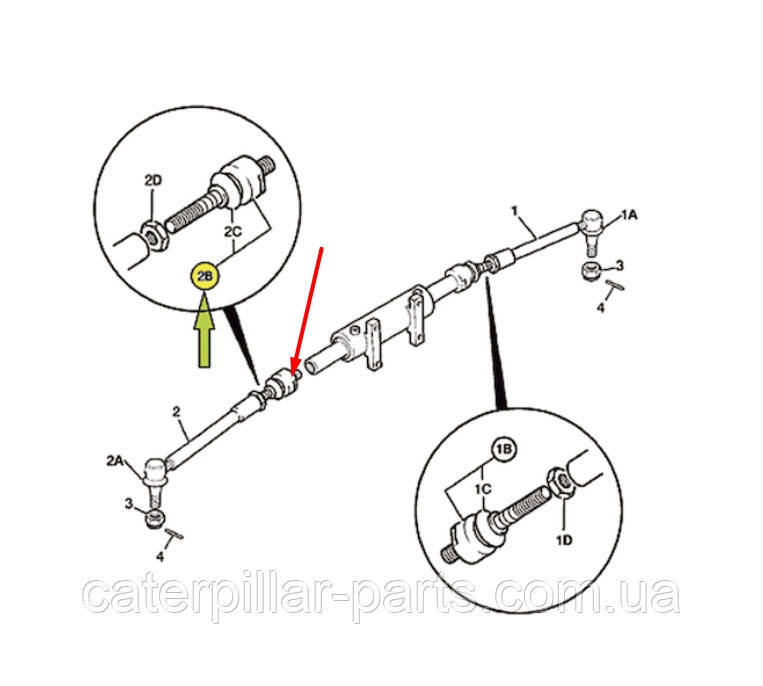 2D
2C
2B
1
1A
3
4
2
2A
3
4
1B
1C
1D
caterpillar-parts.com.ua