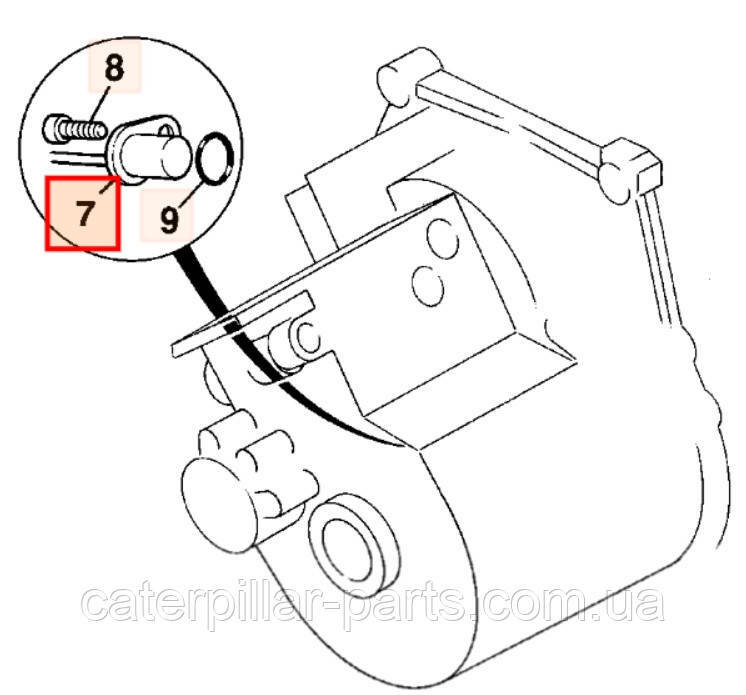 8
7
9
caterpillar-parts.com.ua