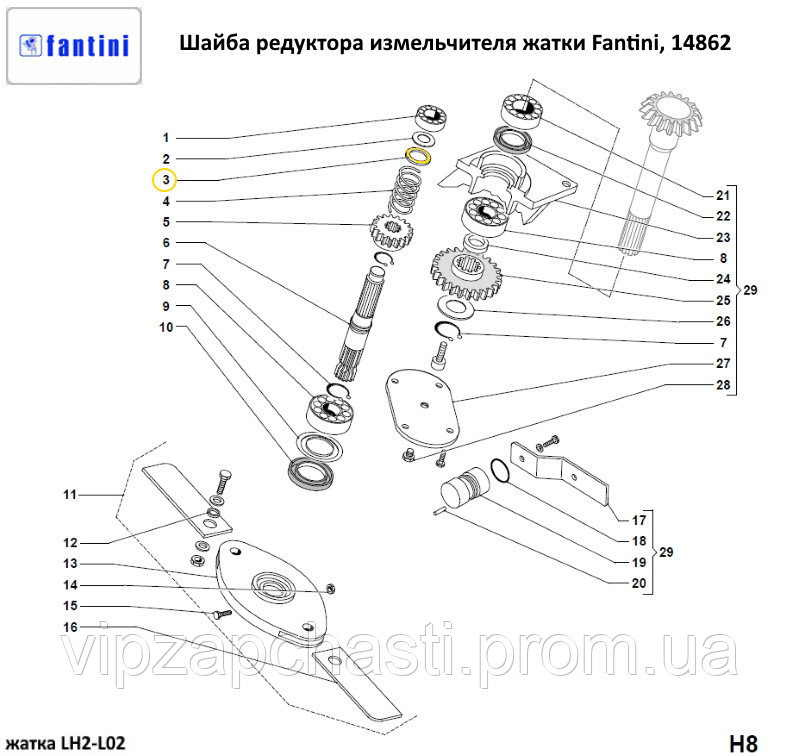 fantini

Шайба редуктора измельчителя жатки Fantini, 14862

1
2
3
4
5
6
7
8
9
10

21
22
23
8
24
25
26
7
27
28
29

11
12
13
14
15
16

17
18
19
20
29

vipzapchasti.prom.ua

жатка LH2-L02

H8