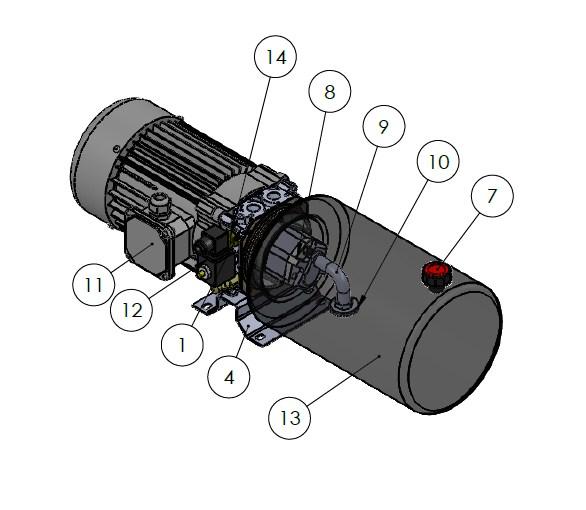 14
8
9
10
7
11
12
1
4
13